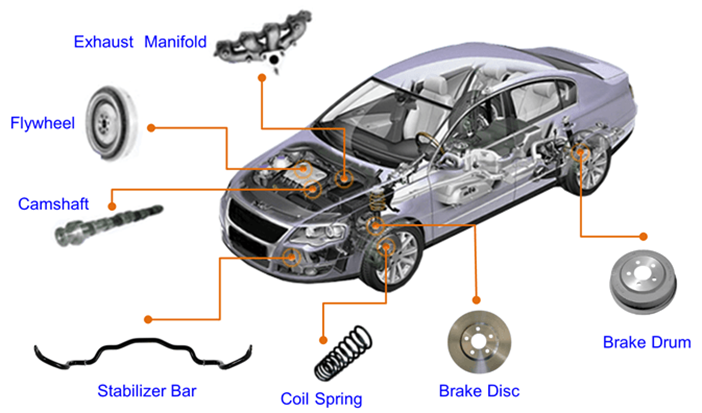 Exhaust Manifold

Flywheel

Camshaft

Stabilizer Bar

Coil Spring

Brake Disc

Brake Drum